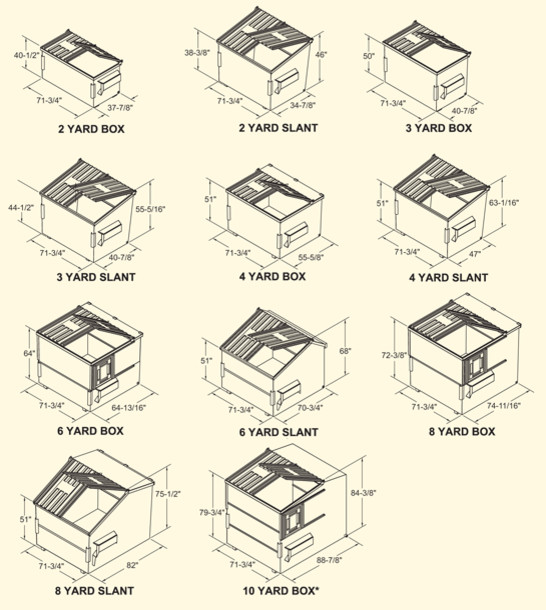 40-1/2"
71-3/4"
37-7/8"
2 YARD BOX

38-3/8"
46"
71-3/4"
34-7/8"
2 YARD SLANT

50"
71-3/4"
40-7/8"
3 YARD BOX

44-1/2"
55-5/16"
71-3/4"
40-7/8"
3 YARD SLANT

51"
71-3/4"
55-5/8"
4 YARD BOX

51"
63-1/16"
71-3/4"
47"
4 YARD SLANT

64"
71-3/4"
64-13/16"
6 YARD BOX

51"
68"
71-3/4"
70-3/4"
6 YARD SLANT

72-3/8"
71-3/4"
74-11/16"
8 YARD BOX

51"
75-1/2"
71-3/4"
82"
8 YARD SLANT

79-3/4"
84-3/8"
71-3/4"
88-7/8"
10 YARD BOX*