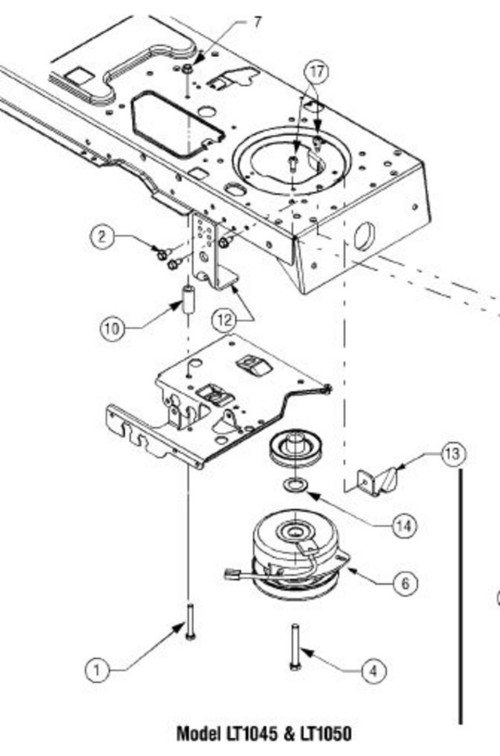 7

17

2

10

12

13

14

6

1

4

Model LT1045 & LT1050